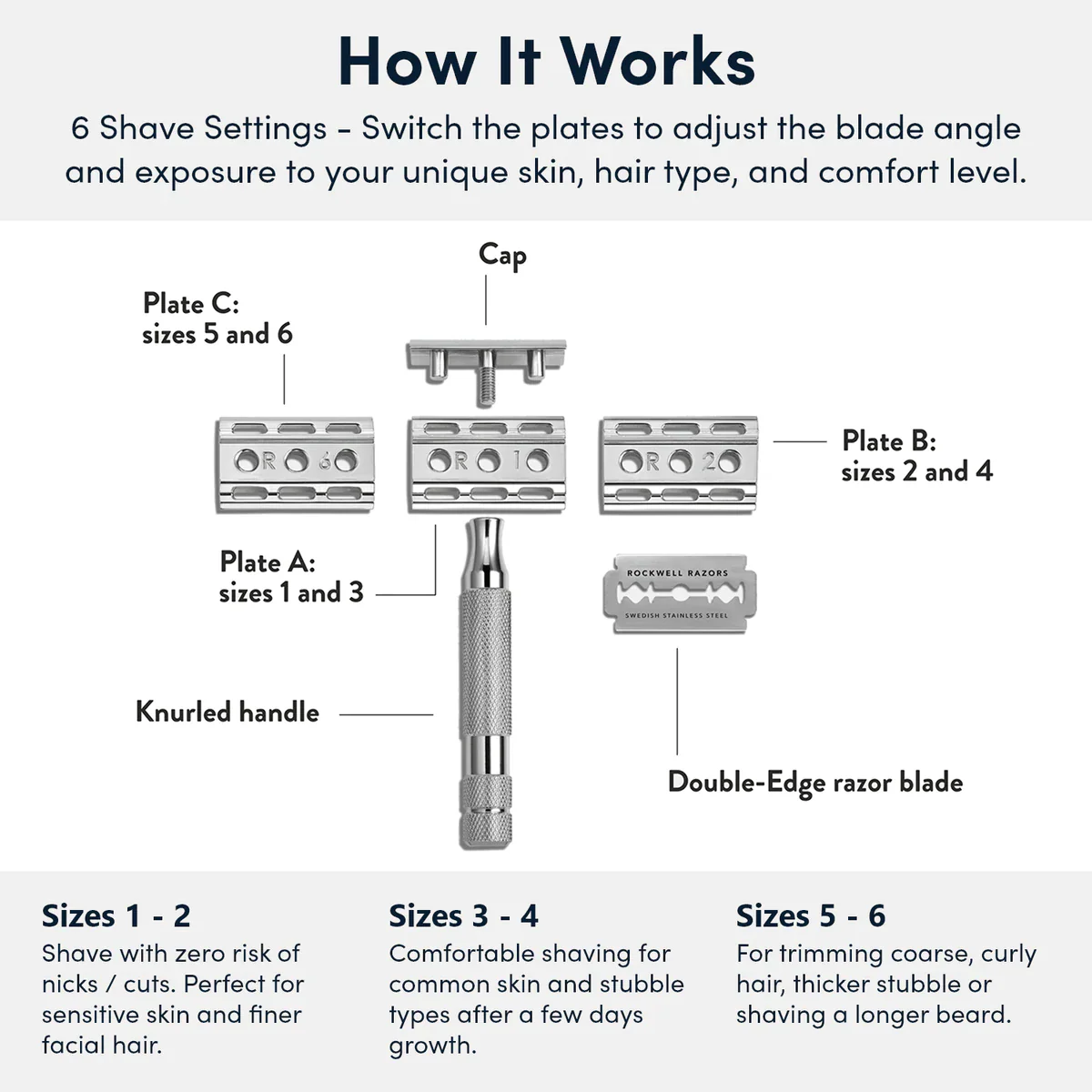 How It Works

6 Shave Settings – Switch the plates to adjust the blade angle and exposure to your unique skin, hair type, and comfort level.

Cap

Plate C: sizes 5 and 6

R 6

R 1

R 2

Plate B: sizes 2 and 4

Plate A: sizes 1 and 3

ROCKWELL RAZORS

SWEDISH STAINLESS STEEL

Knurled handle

Double-Edge razor blade

Sizes 1 - 2
Shave with zero risk of nicks / cuts. Perfect for sensitive skin and finer facial hair.

Sizes 3 - 4
Comfortable shaving for common skin and stubble types after a few days growth.

Sizes 5 - 6
For trimming coarse, curly hair, thicker stubble or shaving a longer beard.